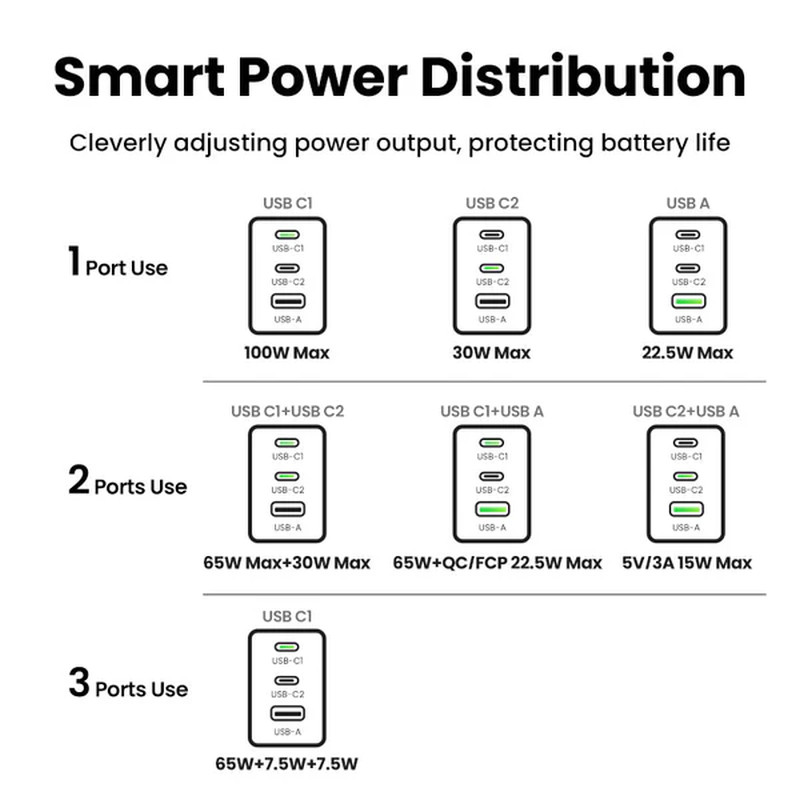 Smart Power Distribution

Cleverly adjusting power output, protecting battery life

1 Port Use

USB C1
USB-C1
USB-C2
USB-A
100W Max

USB C2
USB-C1
USB-C2
USB-A
30W Max

USB A
USB-C1
USB-C2
USB-A
22.5W Max

2 Ports Use

USB C1+USB C2
USB-C1
USB-C2
USB-A
65W Max+30W Max

USB C1+USB A
USB-C1
USB-C2
USB-A
65W+QC/FCP 22.5W Max

USB C2+USB A
USB-C1
USB-C2
USB-A
5V/3A 15W Max

3 Ports Use

USB C1
USB-C1
USB-C2
USB-A
65W+7.5W+7.5W