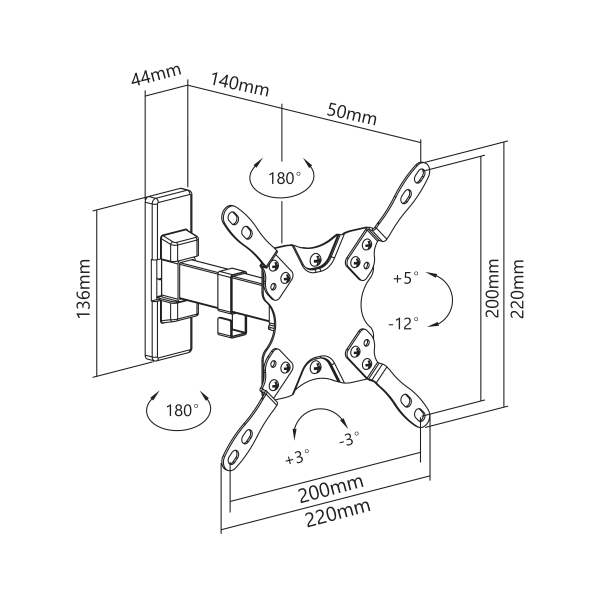 44mm
140mm
50mm
180°
136mm
+5°
-12°
200mm
220mm
180°
+3°
-3°
200mm
220mm