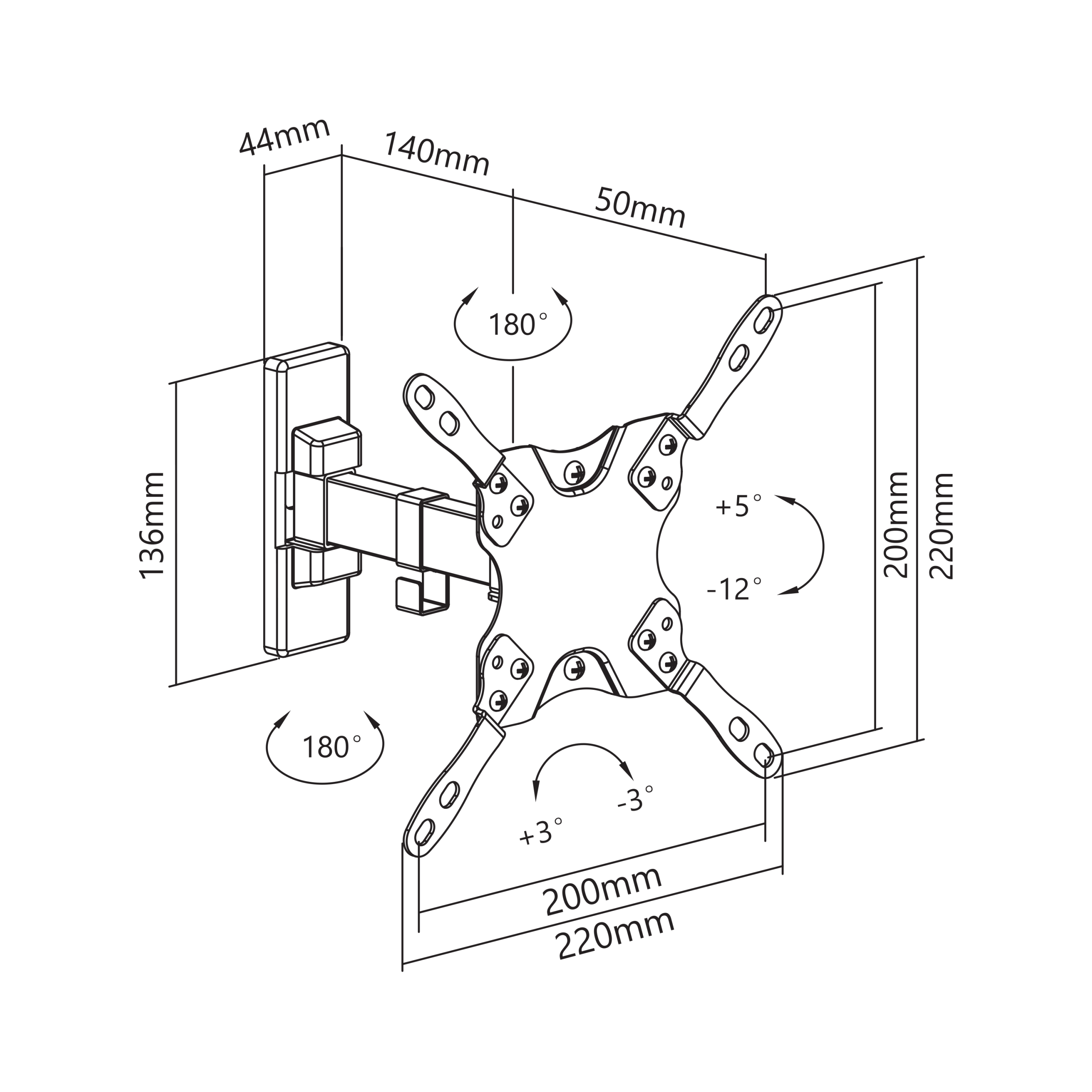 44mm
140mm
50mm
180°
136mm
+5°
-12°
200mm
220mm
180°
-3°
+3°
200mm
220mm