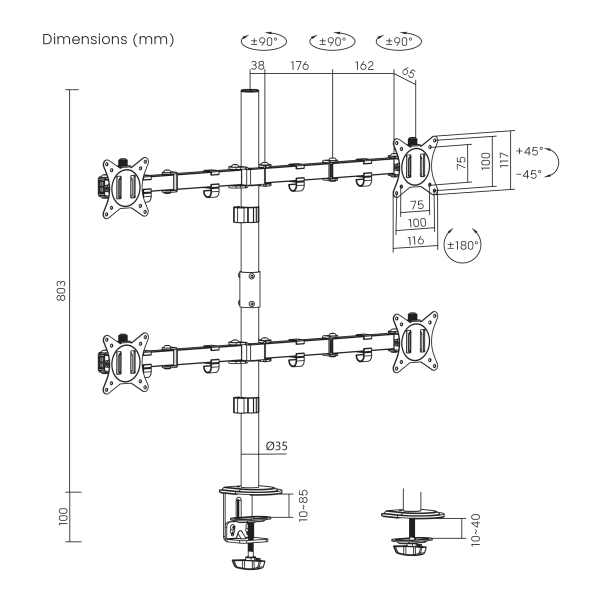 Dimensions (mm)

±90°
±90°
±90°

38
176
162
65

75
100
117
+45°
-45°

75
100
116
±180°

803

Ø35

100
10~85
10~40